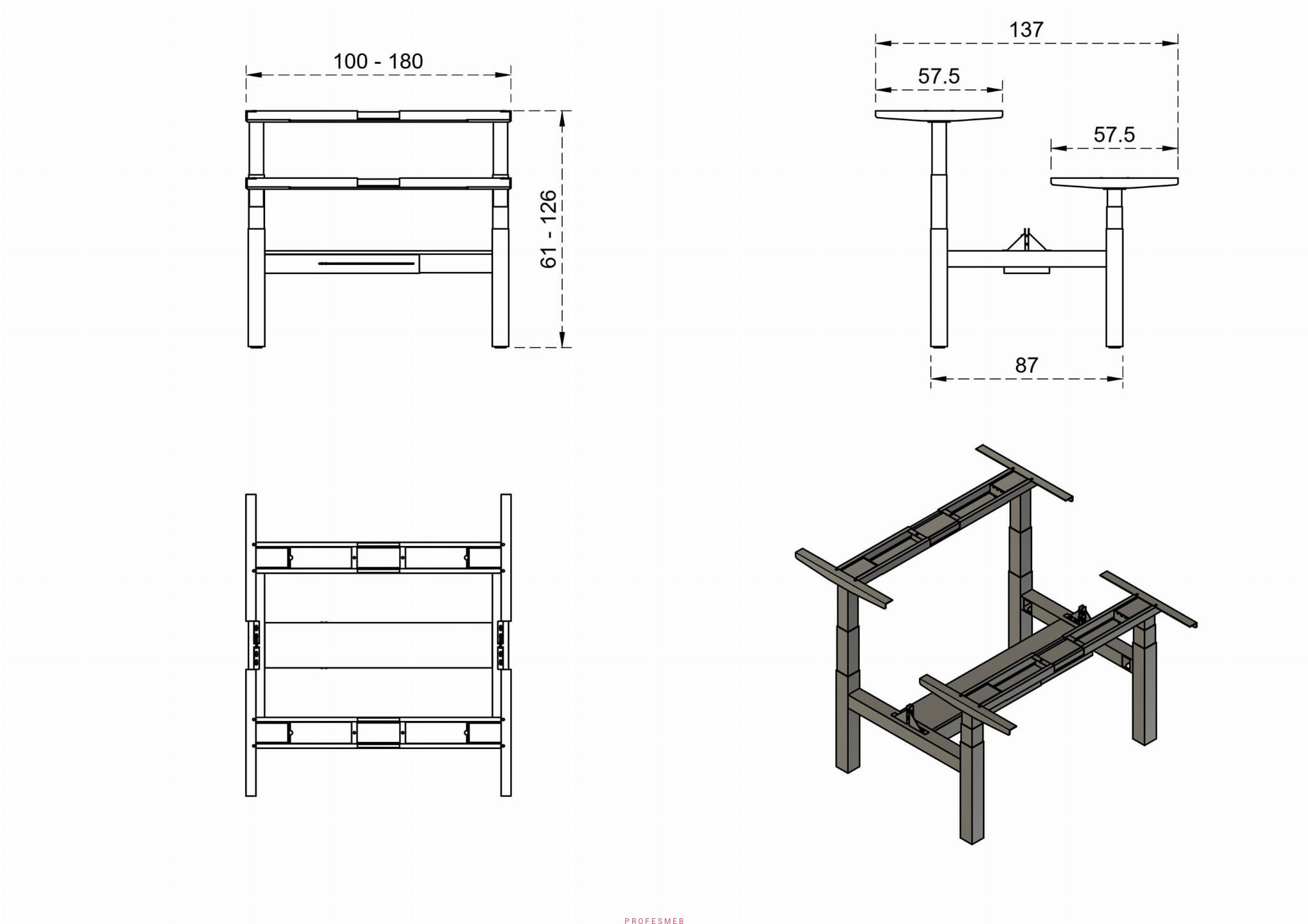 100 - 180

61 - 126

137

57.5

57.5

87

PROFESMEB