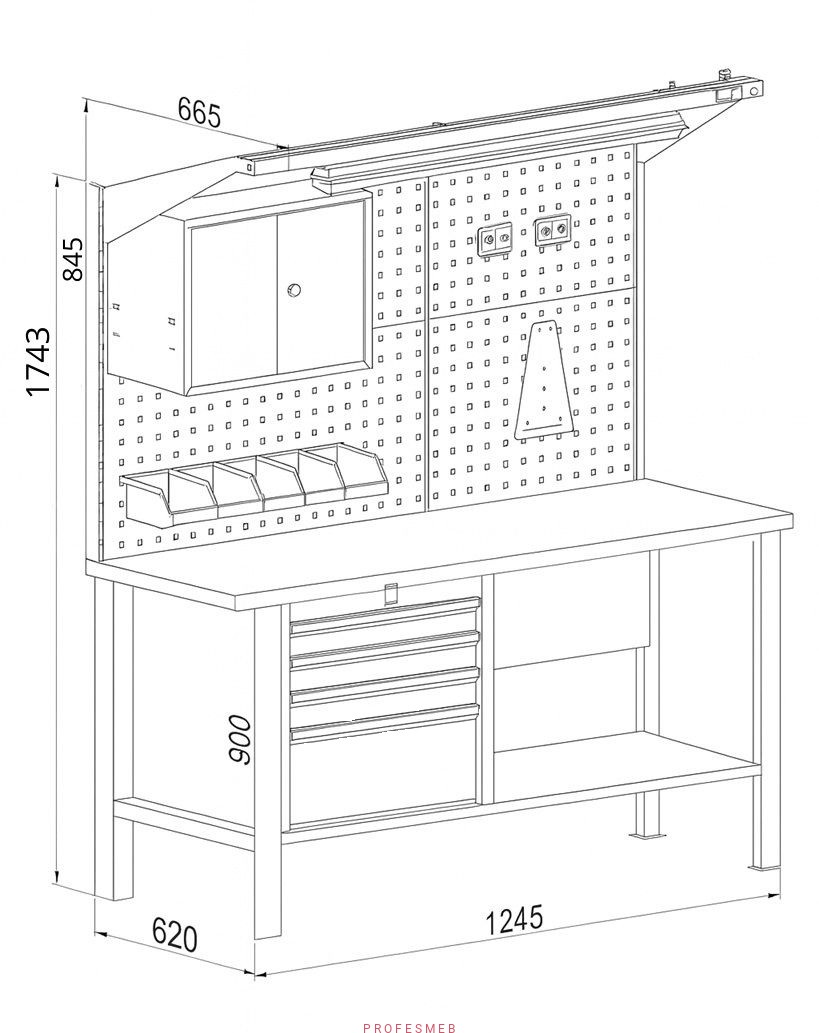 665
845
1743
900
620
1245
PROFESMEB